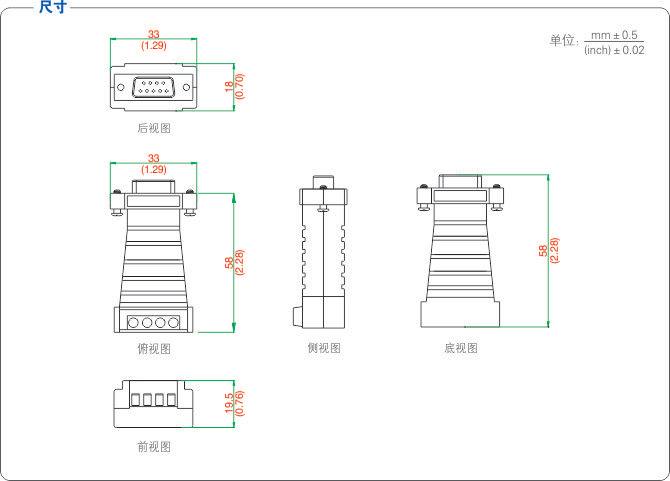 尺寸

单位: $\frac{mm \pm 0.5}{(inch) \pm 0.02}$

33
(1.29)

18
(0.70)

后视图

33
(1.29)

58
(2.28)

俯视图

侧视图

58
(2.28)

底视图

19.5
(0.76)

前视图