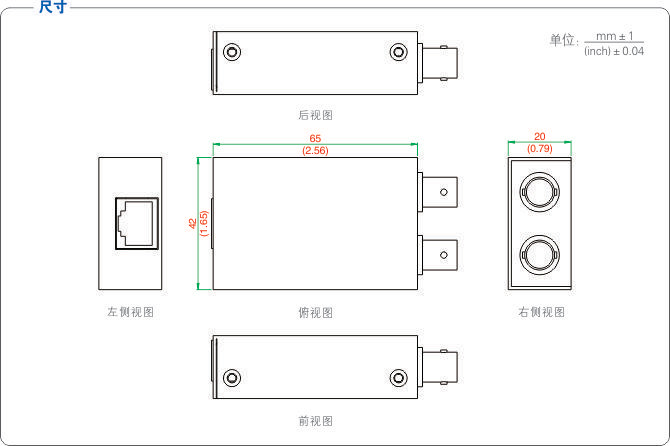 尺寸

单位: $\frac{mm \pm 1}{(inch) \pm 0.04}$

后视图

65
(2.56)

20
(0.79)

42
(1.65)

左侧视图

俯视图

右侧视图

前视图